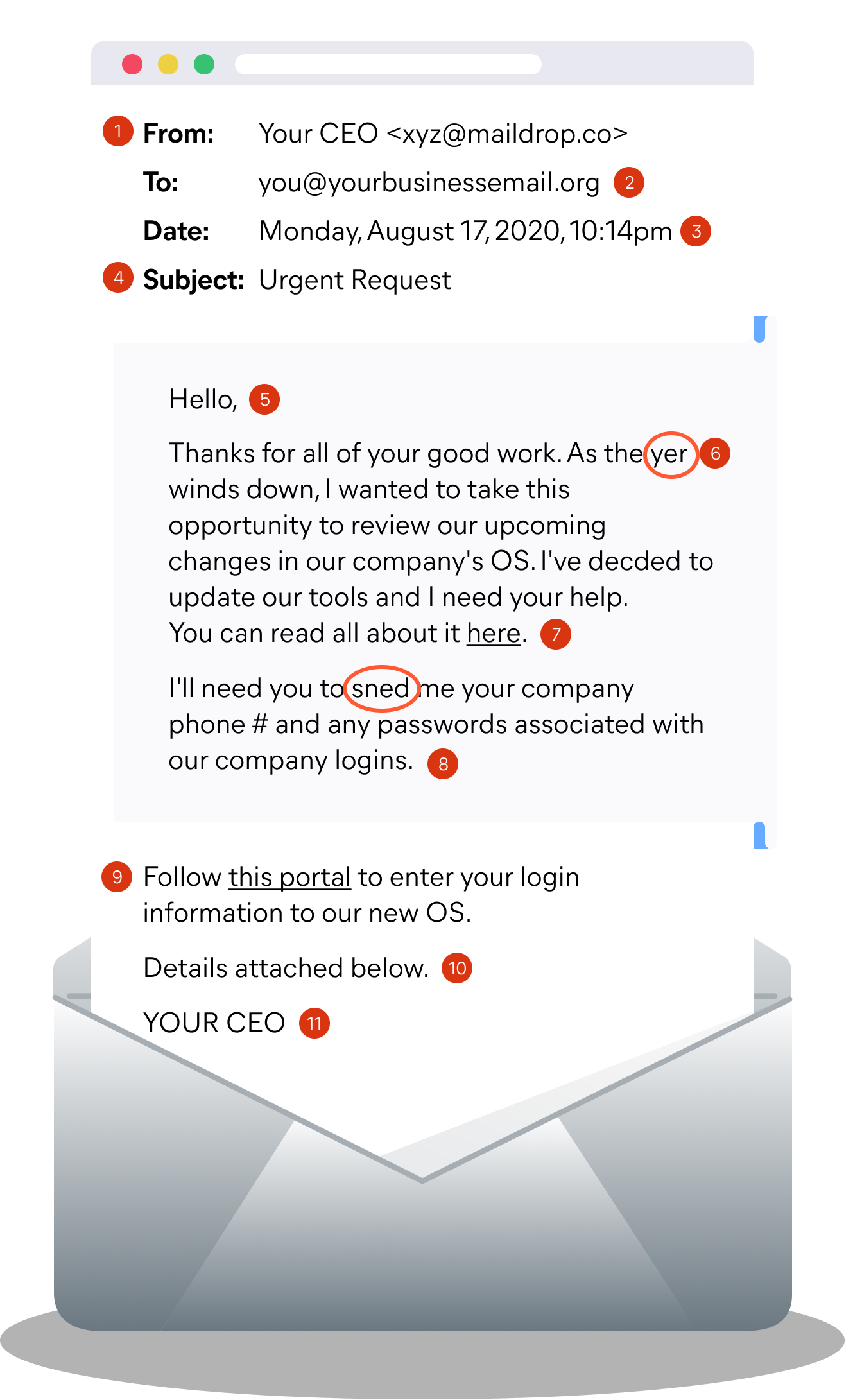 1 From: Your CEO <xyz@maildrop.co>

To: you@yourbusinessemail.org 2

Date: Monday, August 17, 2020, 10:14pm 3

4 Subject: Urgent Request

Hello, 5

Thanks for all of your good work. As the yer 6 winds down, I wanted to take this opportunity to review our upcoming changes in our company's OS. I've decded to update our tools and I need your help. You can read all about it here. 7

I'll need you to sned me your company phone # and any passwords associated with our company logins. 8

9 Follow this portal to enter your login information to our new OS.

Details attached below. 10

YOUR CEO 11